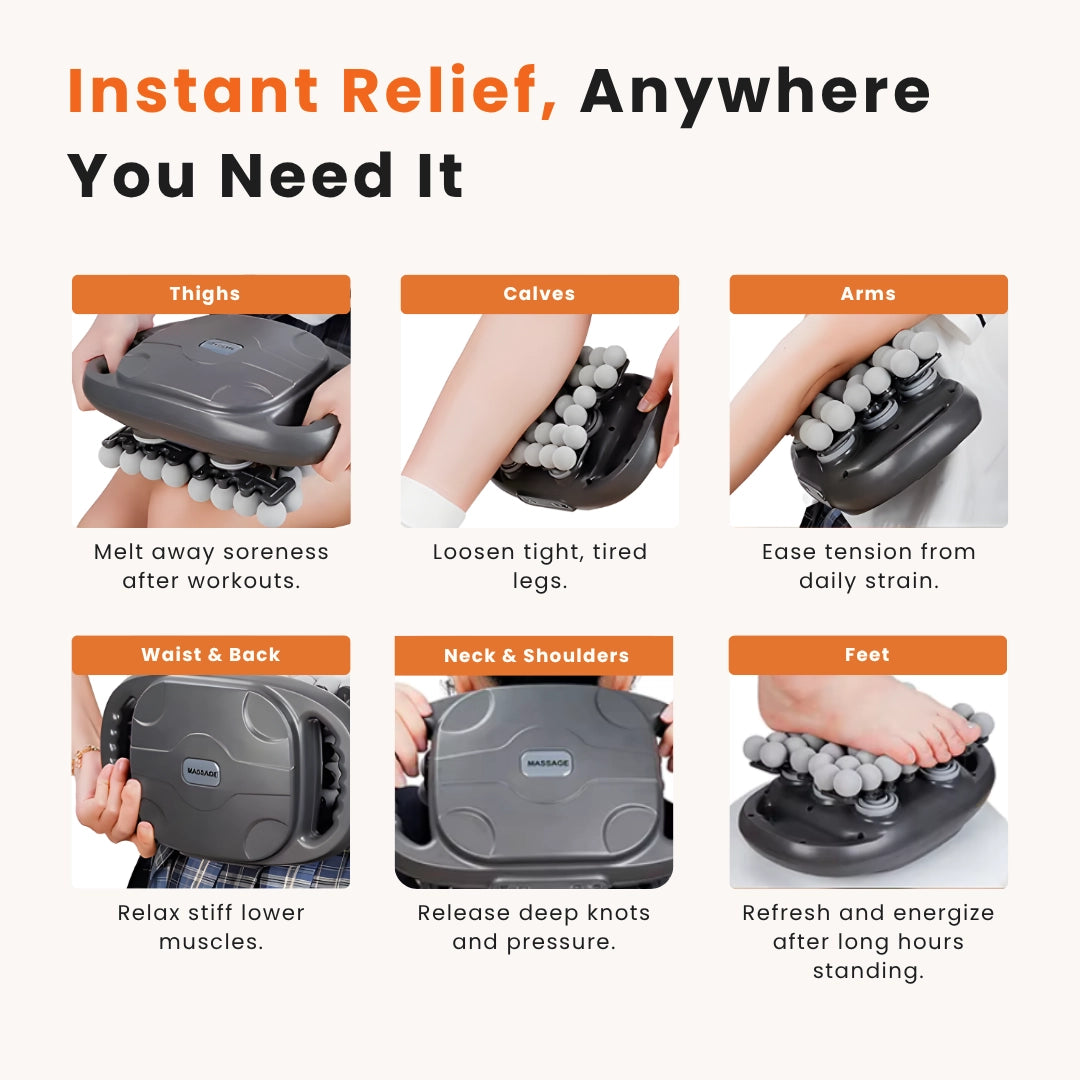 Instant Relief, Anywhere You Need It

Thighs

Melt away soreness after workouts.

Calves

Loosen tight, tired legs.

Arms

Ease tension from daily strain.

Waist & Back

MASSAGE

Relax stiff lower muscles.

Neck & Shoulders

MASSAGE

Release deep knots and pressure.

Feet

Refresh and energize after long hours standing.